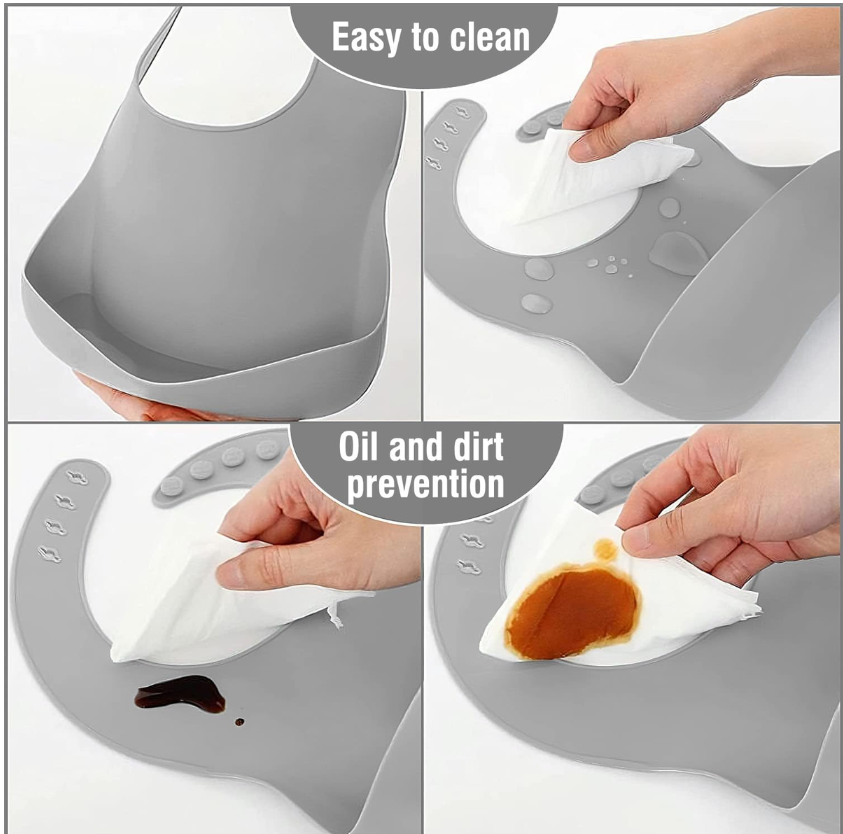 Easy to clean

Oil and dirt prevention