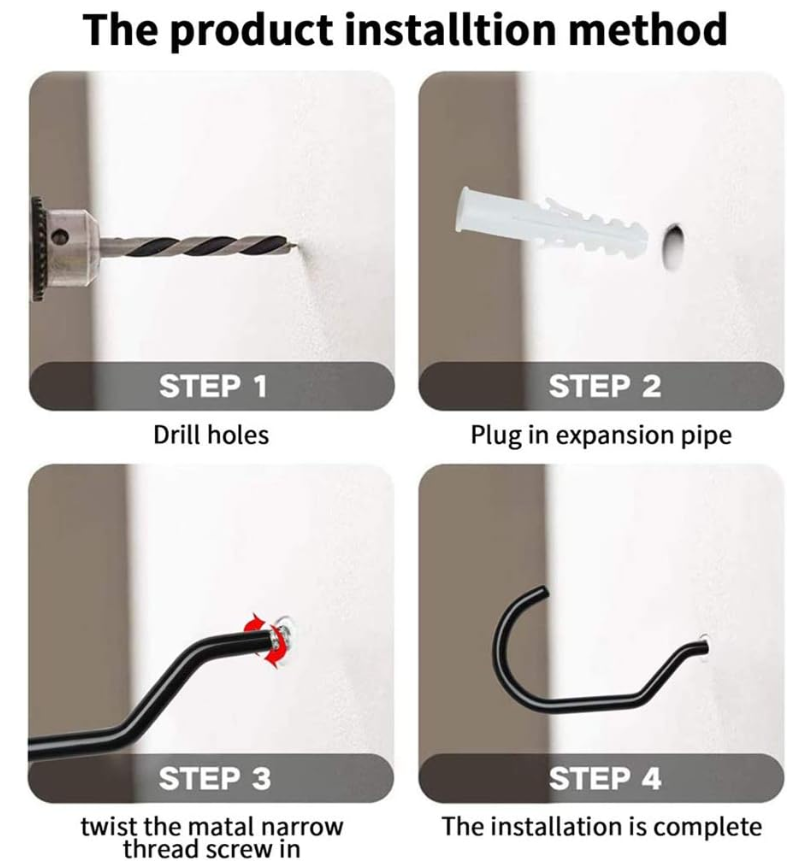 The product installtion method

STEP 1

Drill holes

STEP 2

Plug in expansion pipe

STEP 3

twist the matal narrow thread screw in

STEP 4

The installation is complete