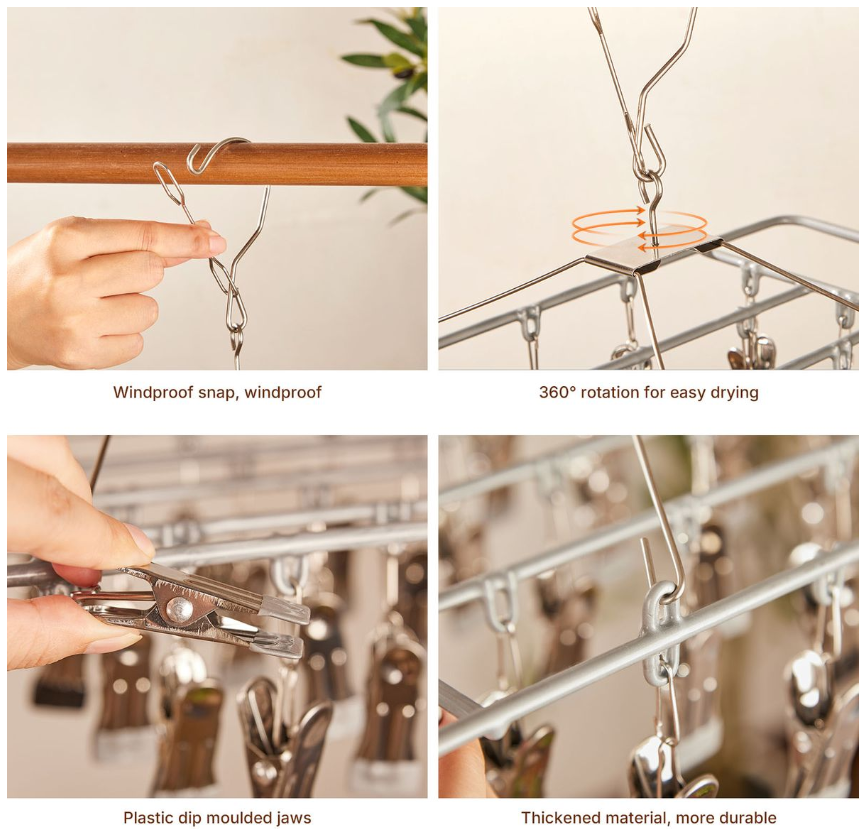 Windproof snap, windproof

360° rotation for easy drying

Plastic dip moulded jaws

Thickened material, more durable