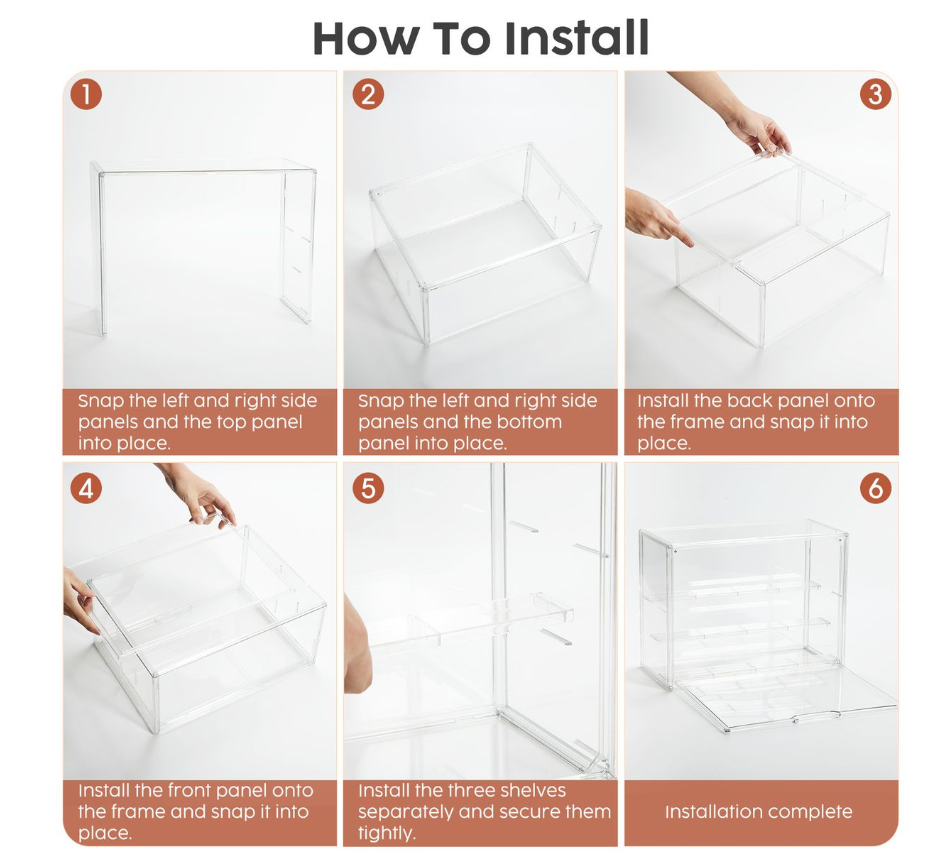 How To Install

1

Snap the left and right side panels and the top panel into place.

2

Snap the left and right side panels and the bottom panel into place.

3

Install the back panel onto the frame and snap it into place.

4

Install the front panel onto the frame and snap it into place.

5

Install the three shelves separately and secure them tightly.

6

Installation complete