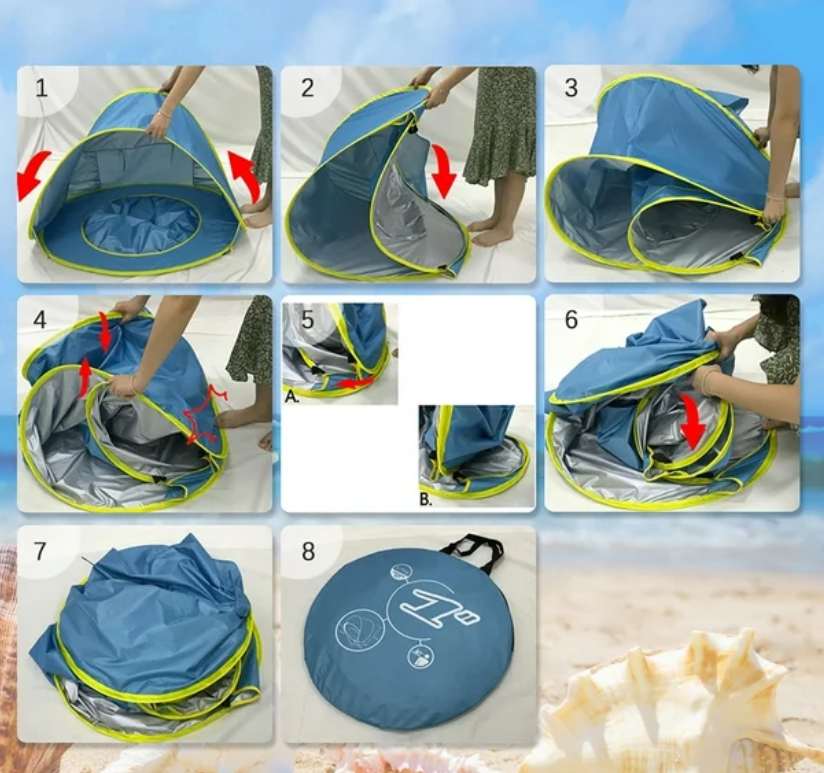 1

2

3

4

5

A.

B.

6

7

8