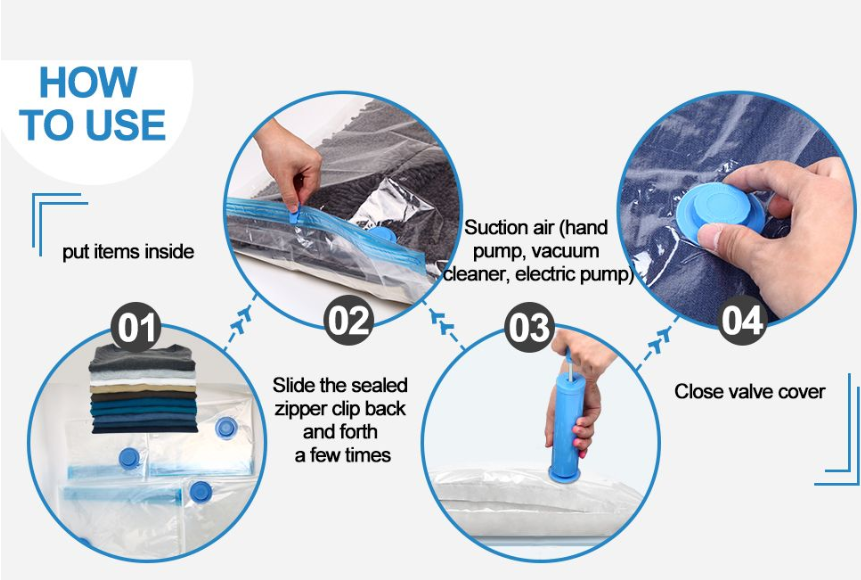 HOW TO USE

put items inside

01

02

Slide the sealed zipper clip back and forth a few times

Suction air (hand pump, vacuum cleaner, electric pump)

03

04

Close valve cover