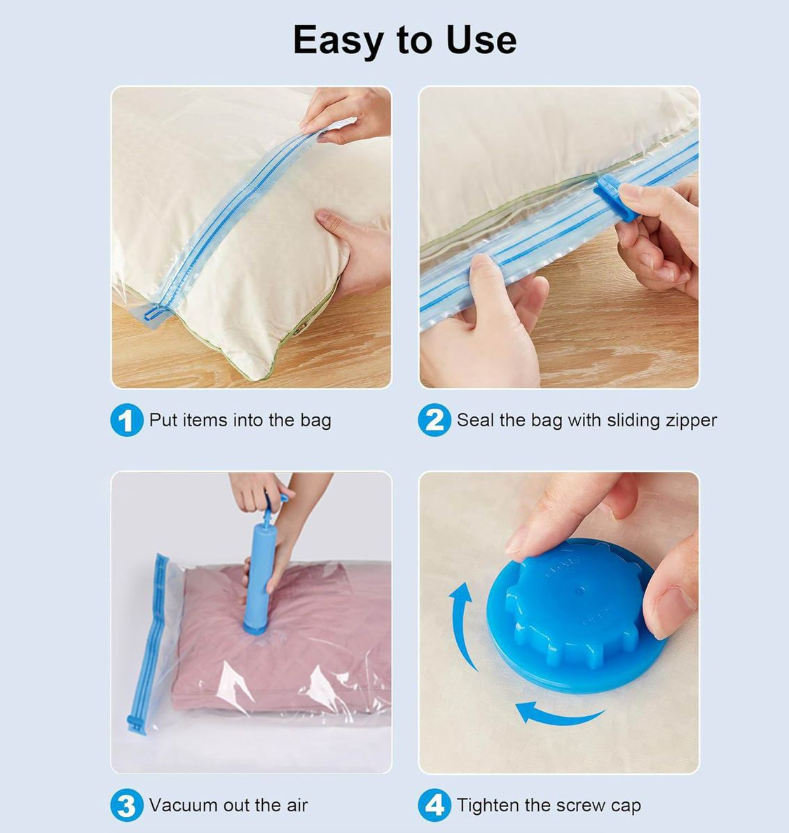 Easy to Use

1 Put items into the bag

2 Seal the bag with sliding zipper

3 Vacuum out the air

4 Tighten the screw cap