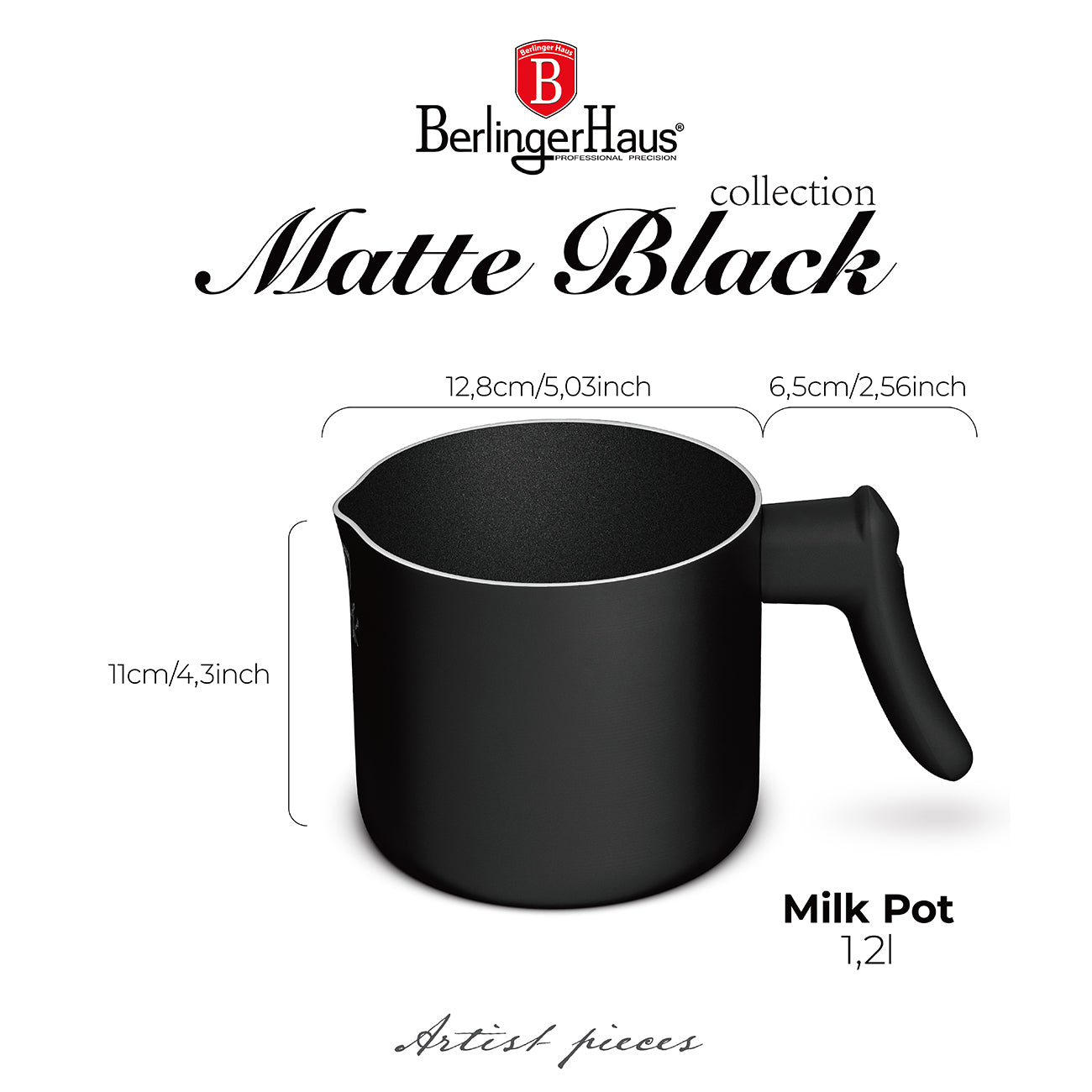 Berlinger Haus
B
BerlingerHaus®
PROFESSIONAL PRECISION

collection
Matte Black

12,8cm/5,03inch
6,5cm/2,56inch
11cm/4,3inch

Milk Pot
1,2l

Artist pieces