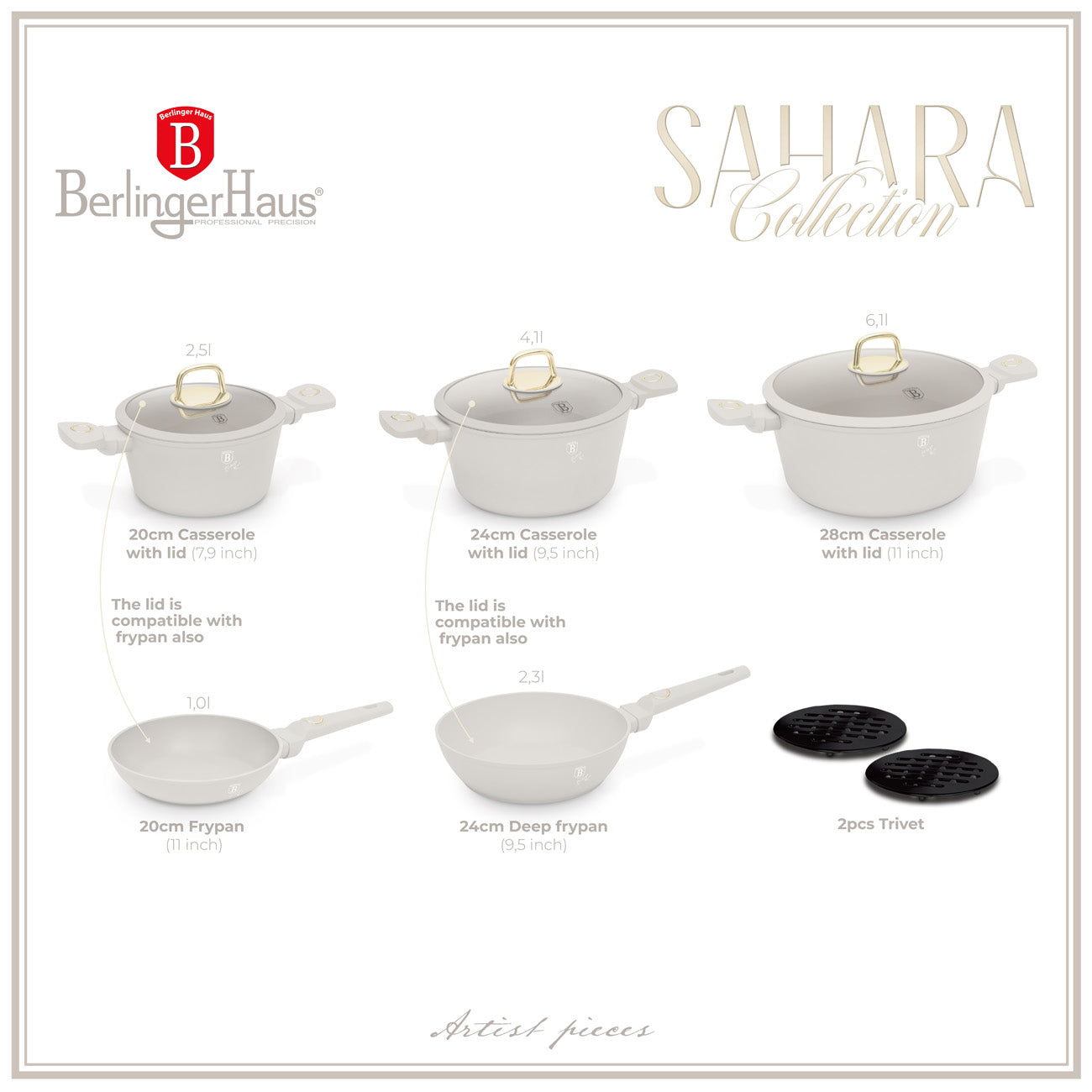 Berlinger Haus
B
BerlingerHaus®
PROFESSIONAL PRECISION

SAHARA
Collection

2,5l
20cm Casserole with lid (7,9 inch)

4,1l
24cm Casserole with lid (9,5 inch)

6,1l
28cm Casserole with lid (11 inch)

The lid is compatible with frypan also

The lid is compatible with frypan also

1,0l
20cm Frypan (11 inch)

2,3l
24cm Deep frypan (9,5 inch)

2pcs Trivet

Artist pieces