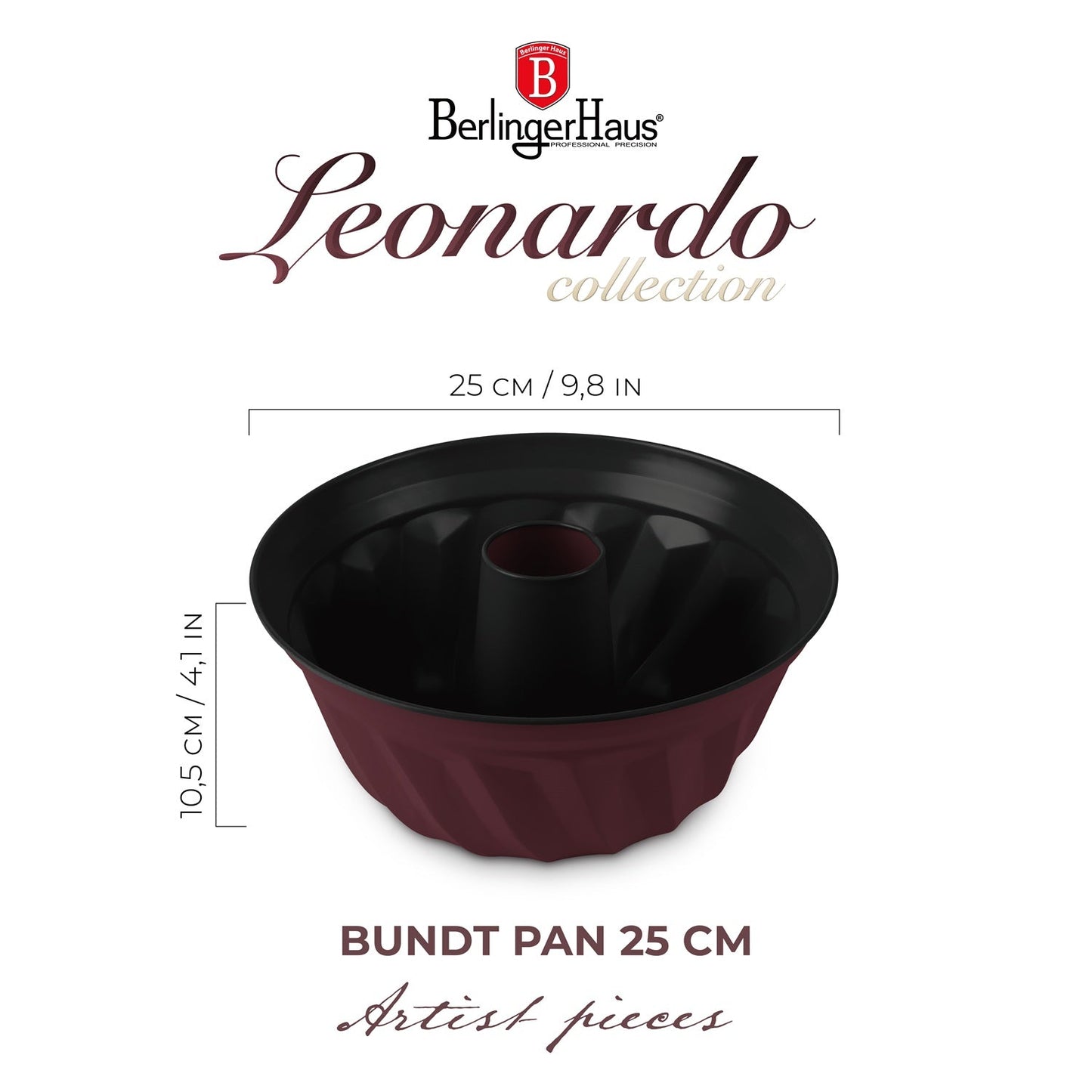 Berlinger Haus

B

BerlingerHaus®
PROFESSIONAL PRECISION

Leonardo
collection

25 CM / 9,8 IN

10,5 CM / 4,1 IN

BUNDT PAN 25 CM

Artist pieces