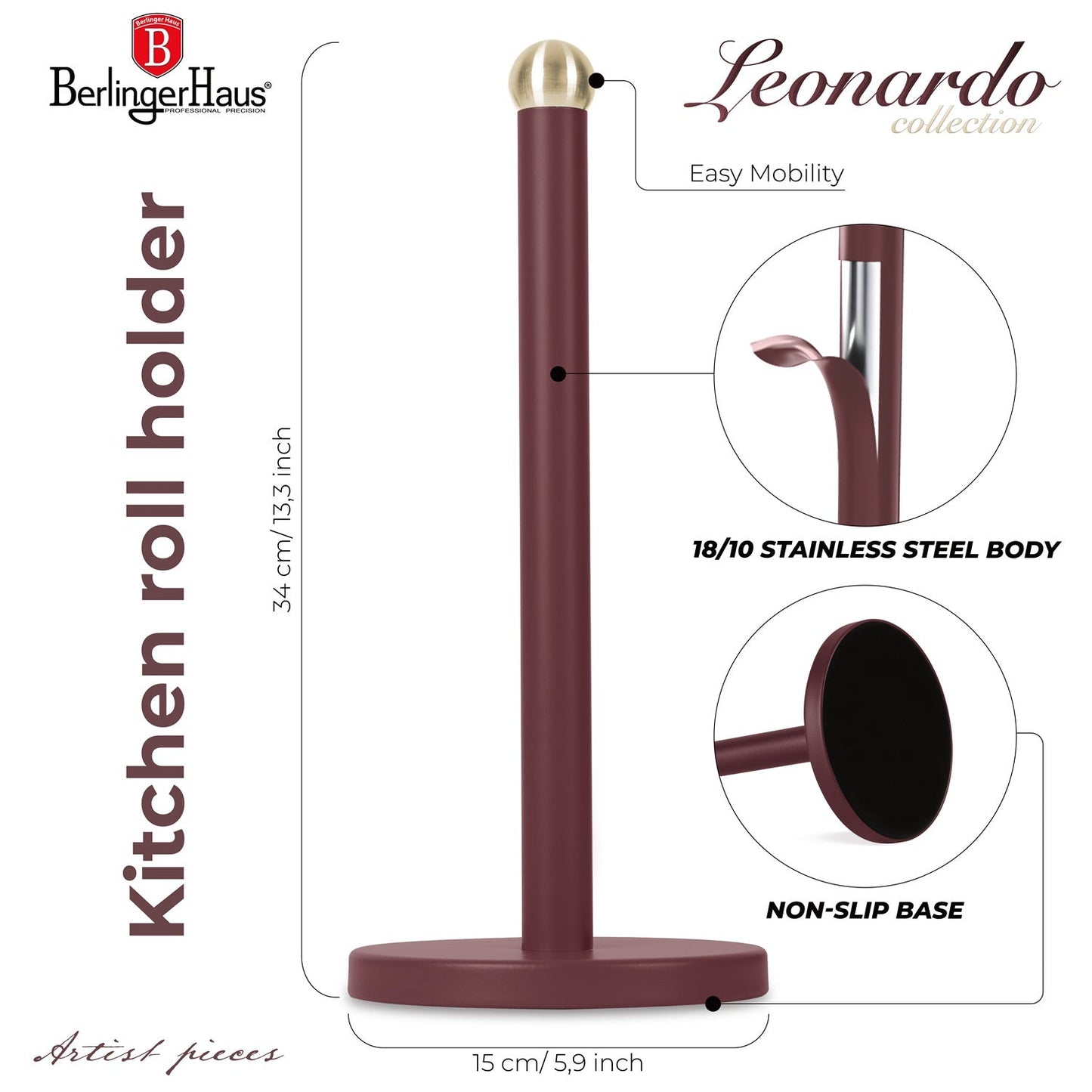 Berlinger Haus

B

BerlingerHaus®
PROFESSIONAL PRECISION

Leonardo
collection

Easy Mobility

Kitchen roll holder

34 cm/ 13,3 inch

18/10 STAINLESS STEEL BODY

NON-SLIP BASE

Artist pieces

15 cm/ 5,9 inch