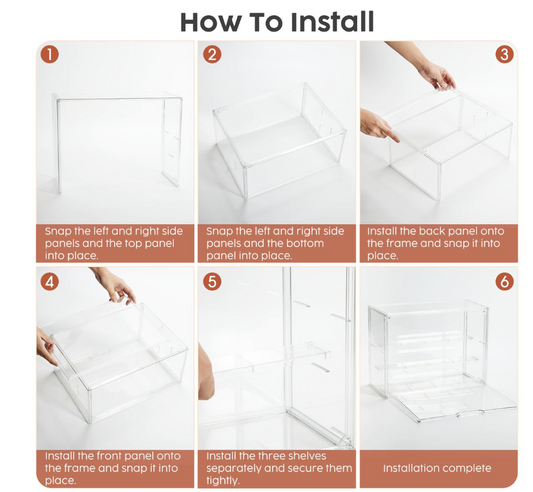 How To Install

1

Snap the left and right side panels and the top panel into place.

2

Snap the left and right side panels and the bottom panel into place.

3

Install the back panel onto the frame and snap it into place.

4

Install the front panel onto the frame and snap it into place.

5

Install the three shelves separately and secure them tightly.

6

Installation complete