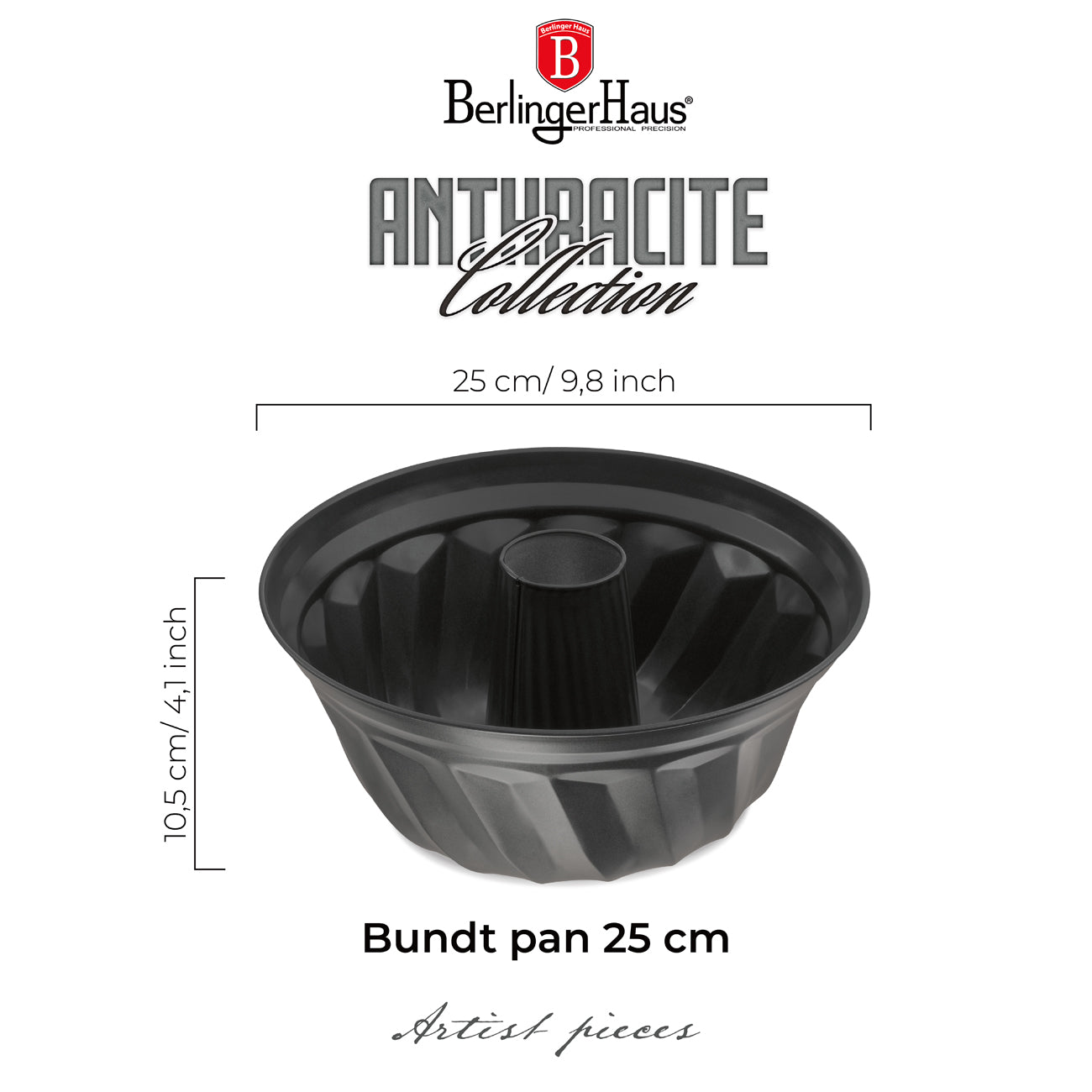 Berlinger Haus

B

BerlingerHaus®
PROFESSIONAL PRECISION

ANTHRACITE
Collection

25 cm/ 9,8 inch

10,5 cm/ 4,1 inch

Bundt pan 25 cm

Artist pieces